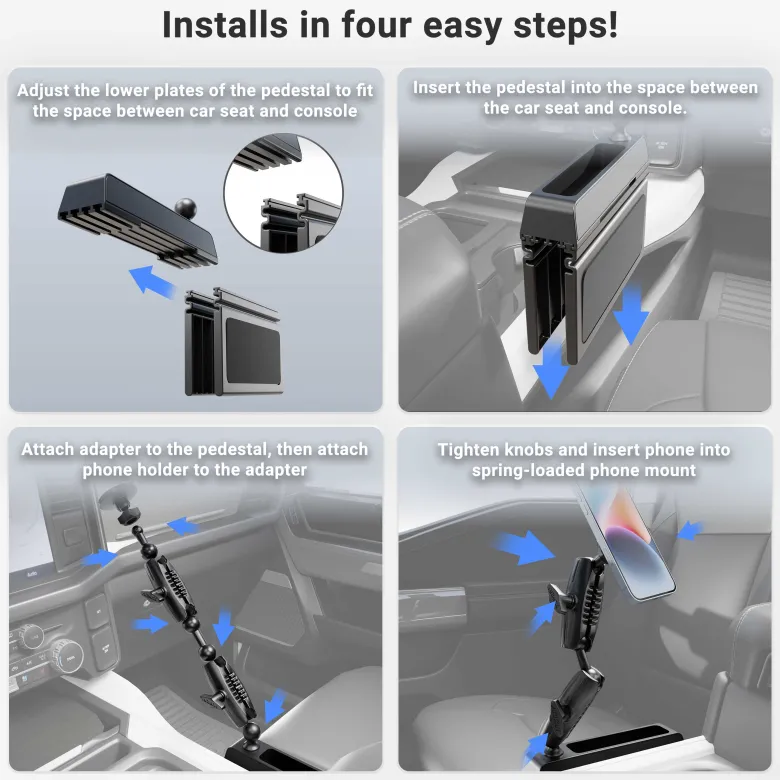 Installs in four easy steps!

Adjust the lower plates of the pedestal to fit the space between car seat and console

Insert the pedestal into the space between the car seat and console.

Attach adapter to the pedestal, then attach phone holder to the adapter

Tighten knobs and insert phone into spring-loaded phone mount